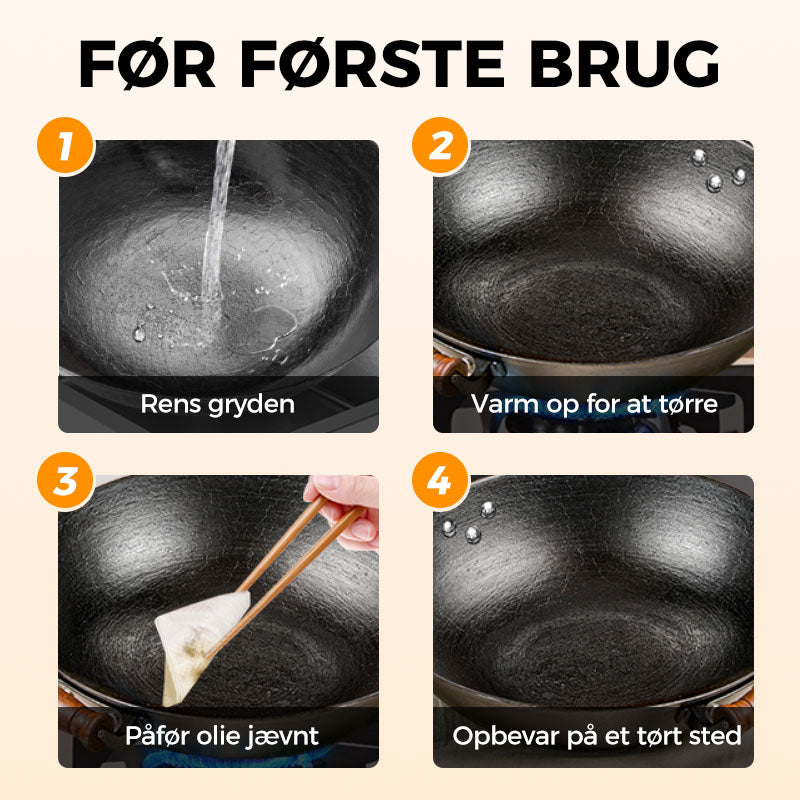 FØR FØRSTE BRUG

1
Rens gryden

2
Varm op for at tørre

3
Påfør olie jævnt

4
Opbevar på et tørt sted